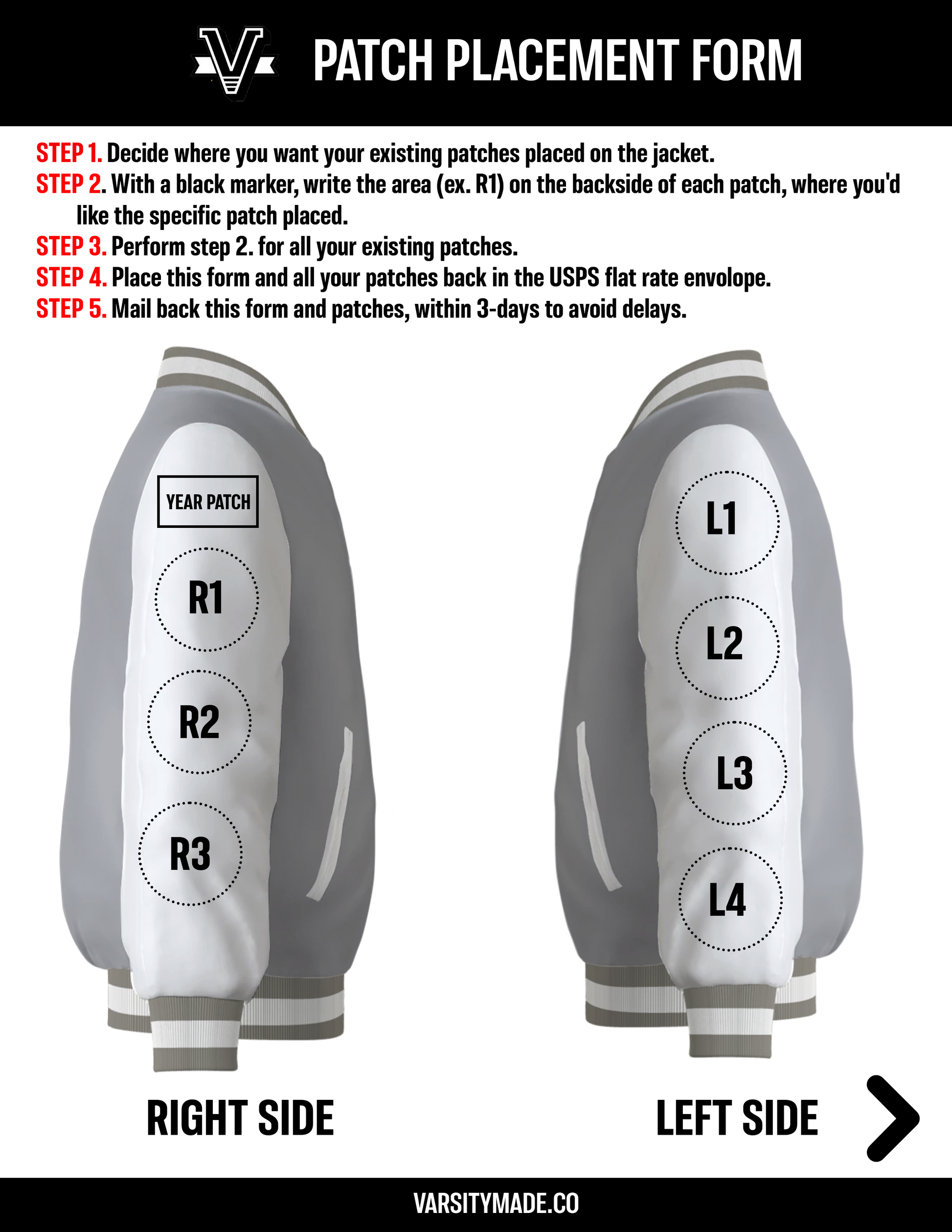 V

PATCH PLACEMENT FORM

STEP 1. Decide where you want your existing patches placed on the jacket.
STEP 2. With a black marker, write the area (ex. R1) on the backside of each patch, where you'd like the specific patch placed.
STEP 3. Perform step 2. for all your existing patches.
STEP 4. Place this form and all your patches back in the USPS flat rate envolope.
STEP 5. Mail back this form and patches, within 3-days to avoid delays.

YEAR PATCH

R1

R2

R3

L1

L2

L3

L4

RIGHT SIDE

LEFT SIDE

VARSITYMADE.CO